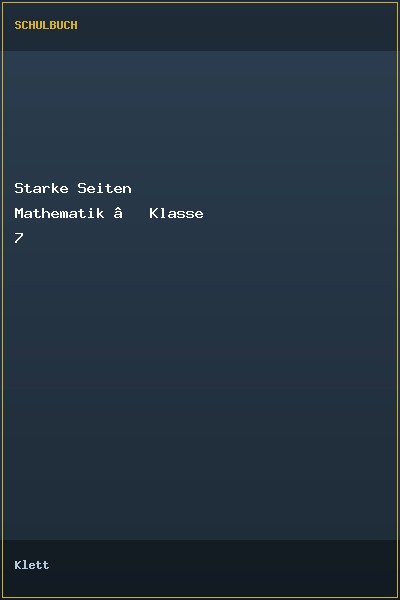 SCHULBUCH

Starke Seiten
Mathematik â   Klasse
7

Klett